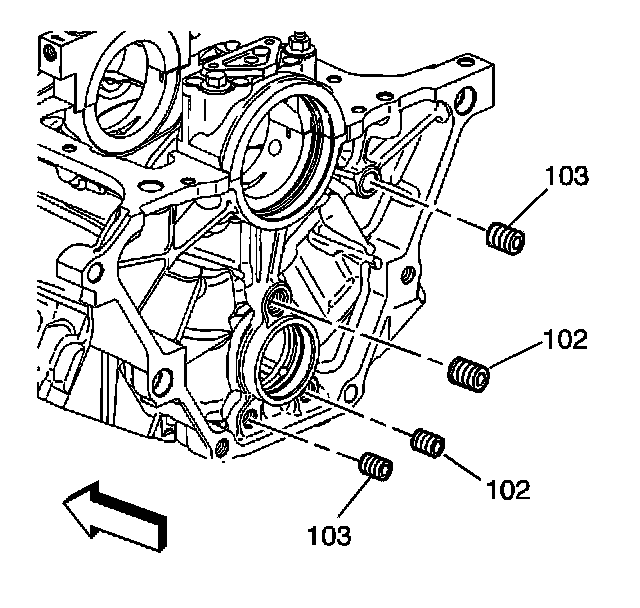 103
102
102
103