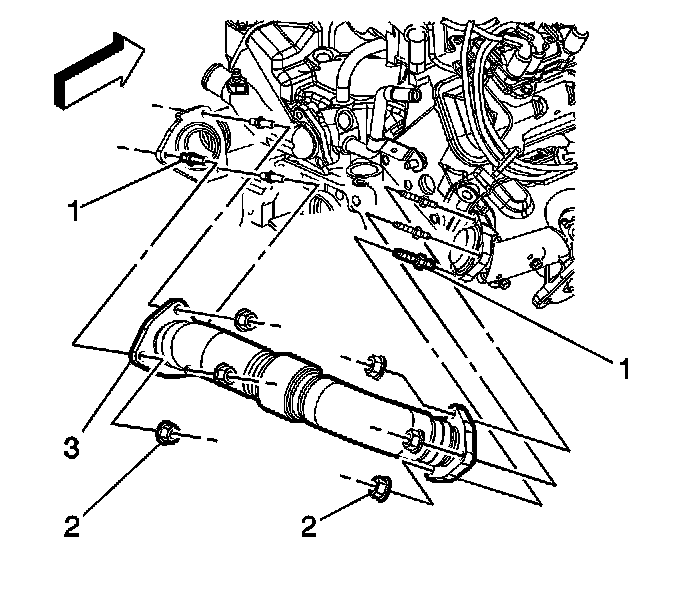 1
1
3
2
2