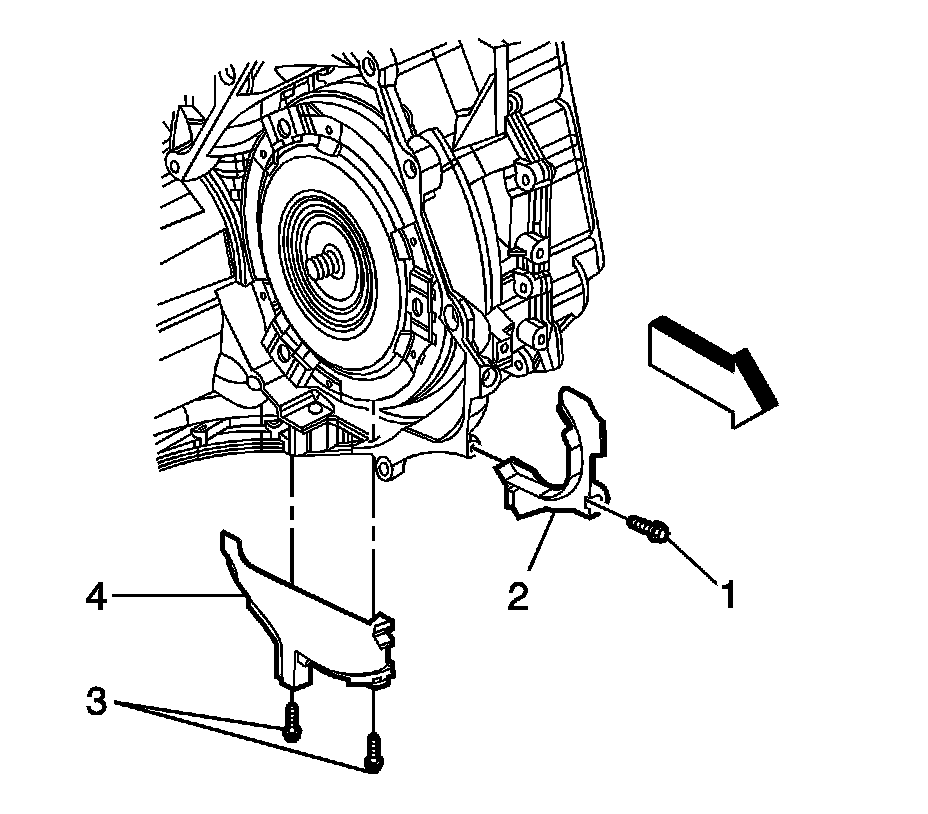 4
2
1
3