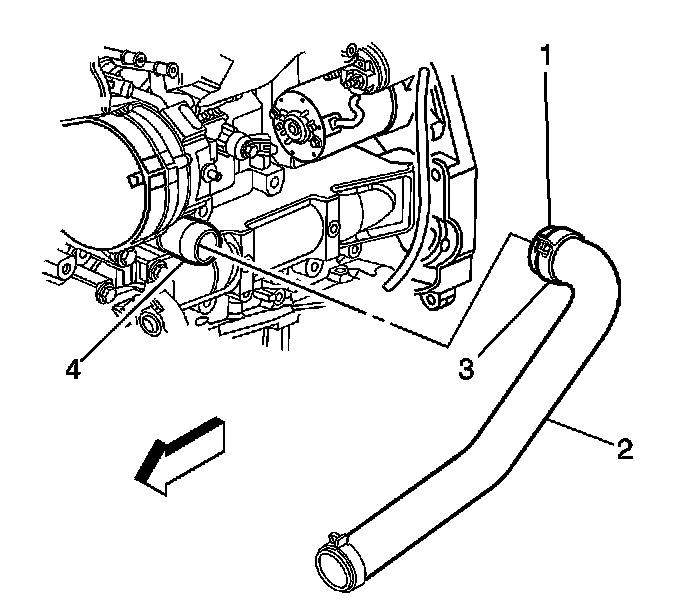 1

4

3

2