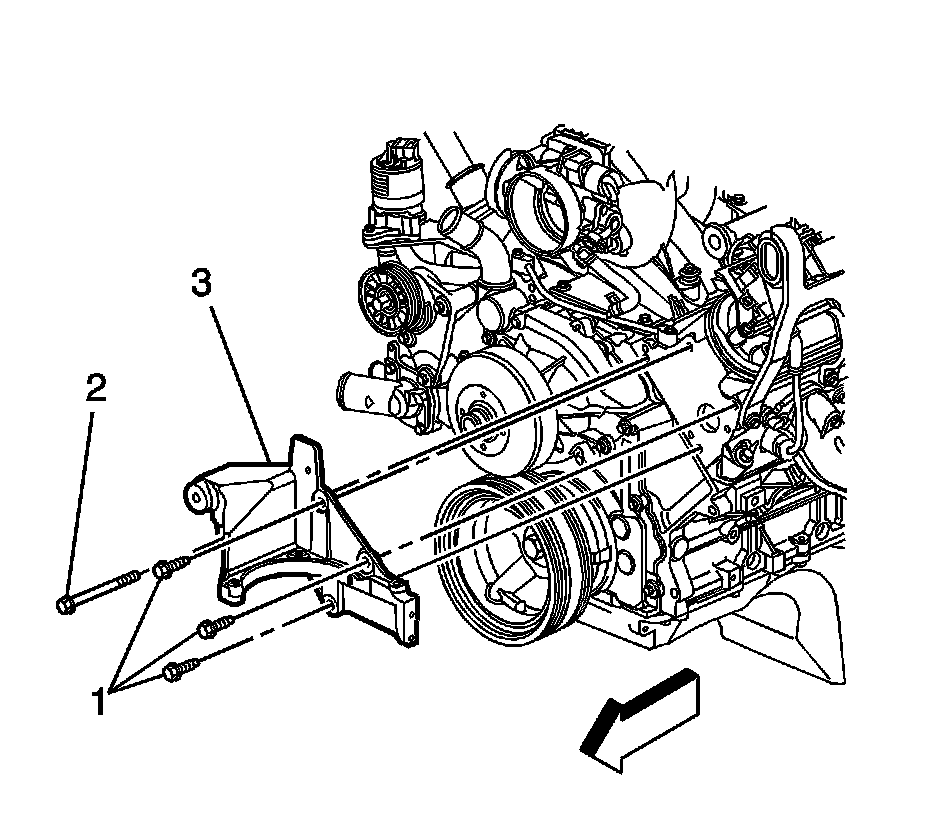 3
2
1