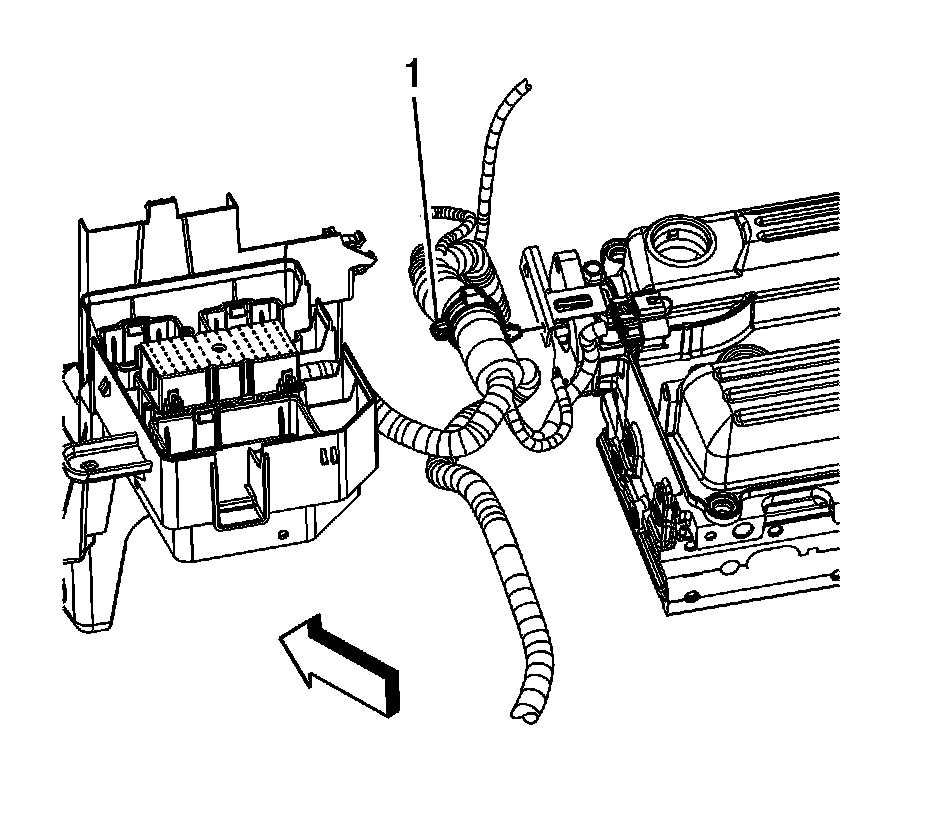 1