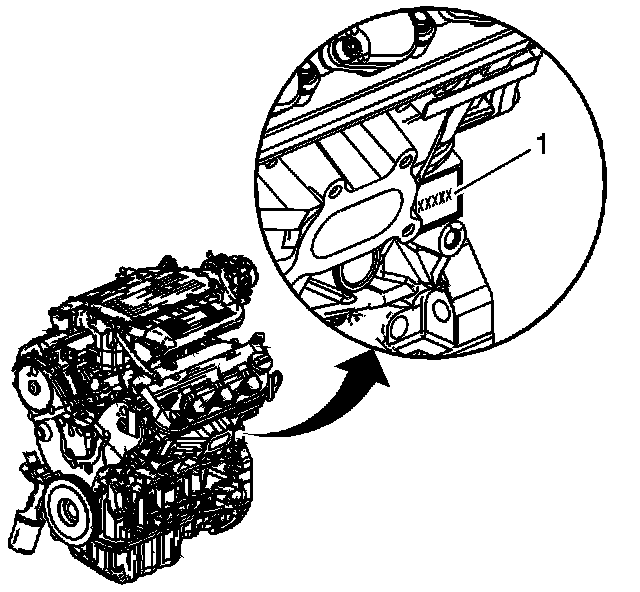 1
XXXXX