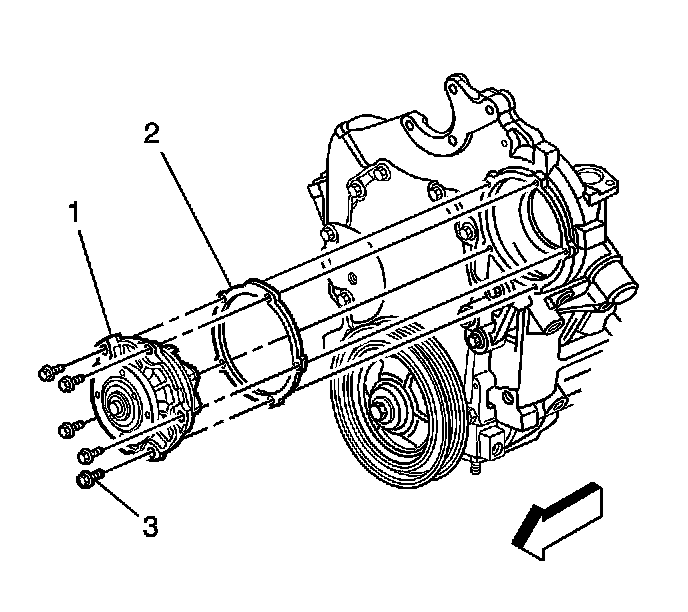 2
1
3