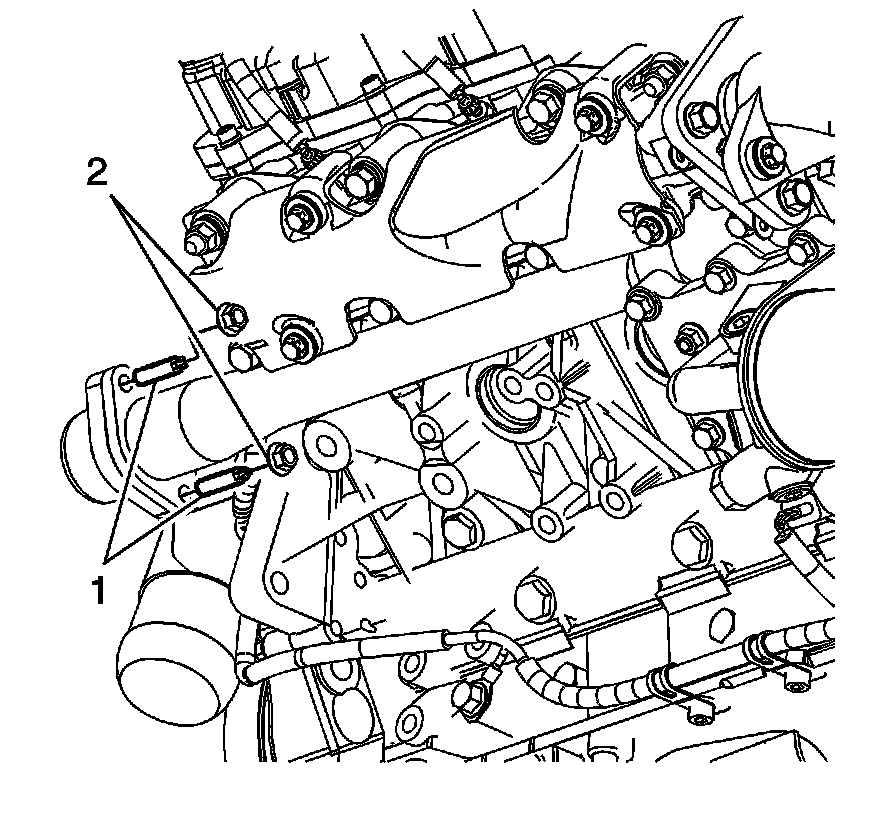 2

1