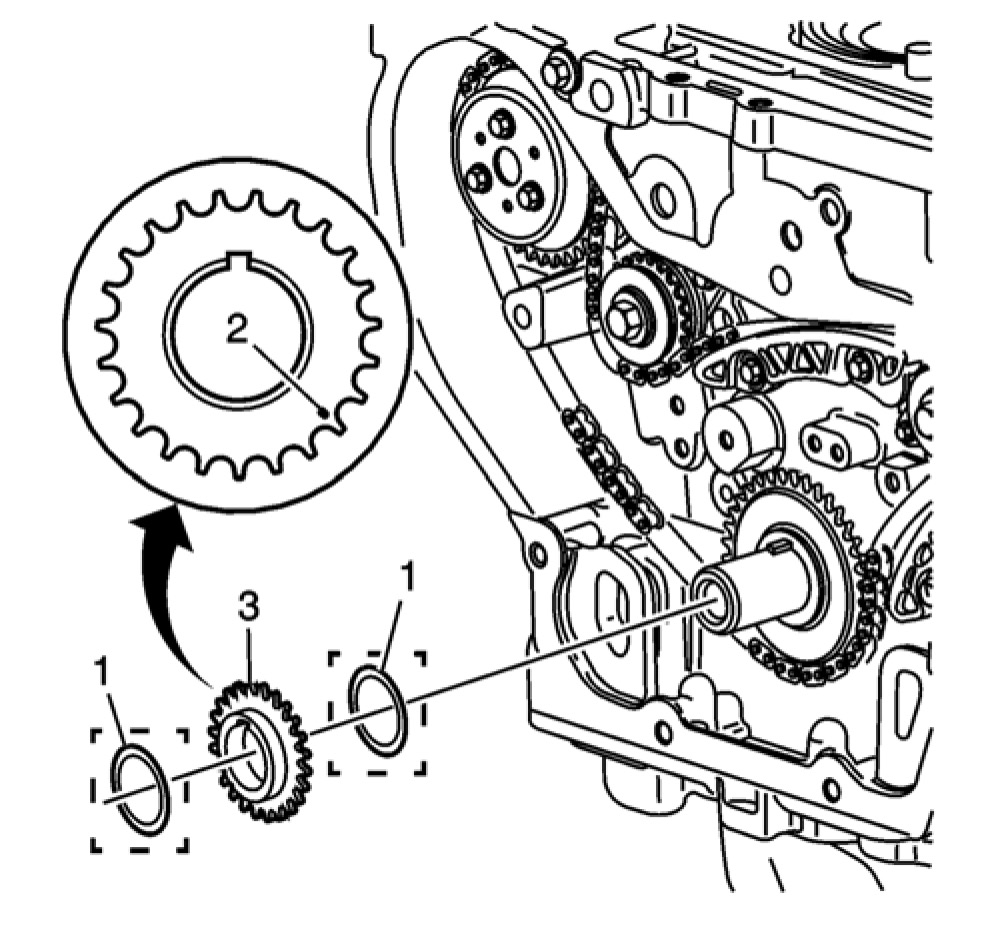 2

3

1

1