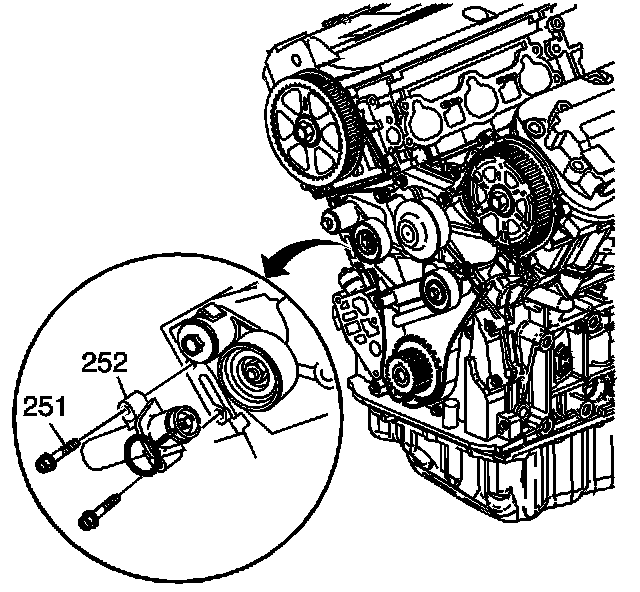 252
251