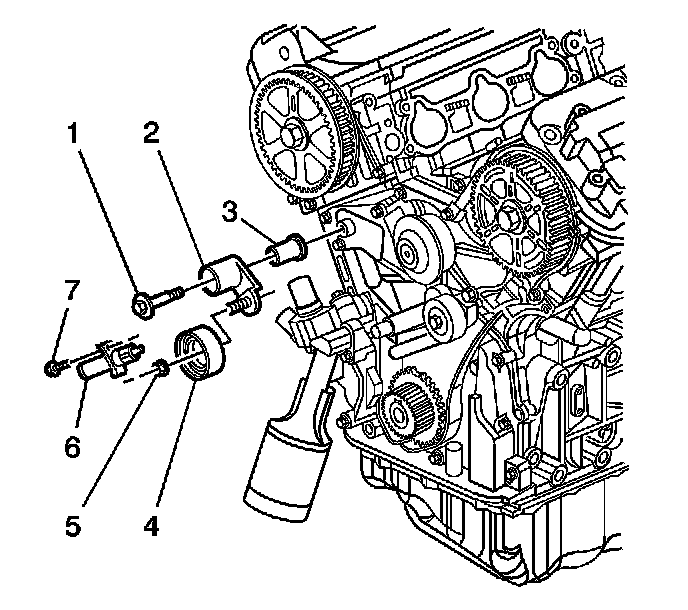 1
2
3
7
6
5
4