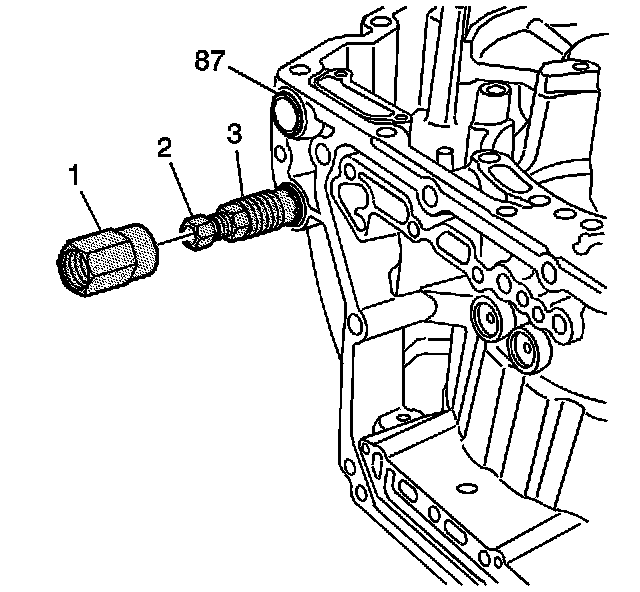 87
3
2
1