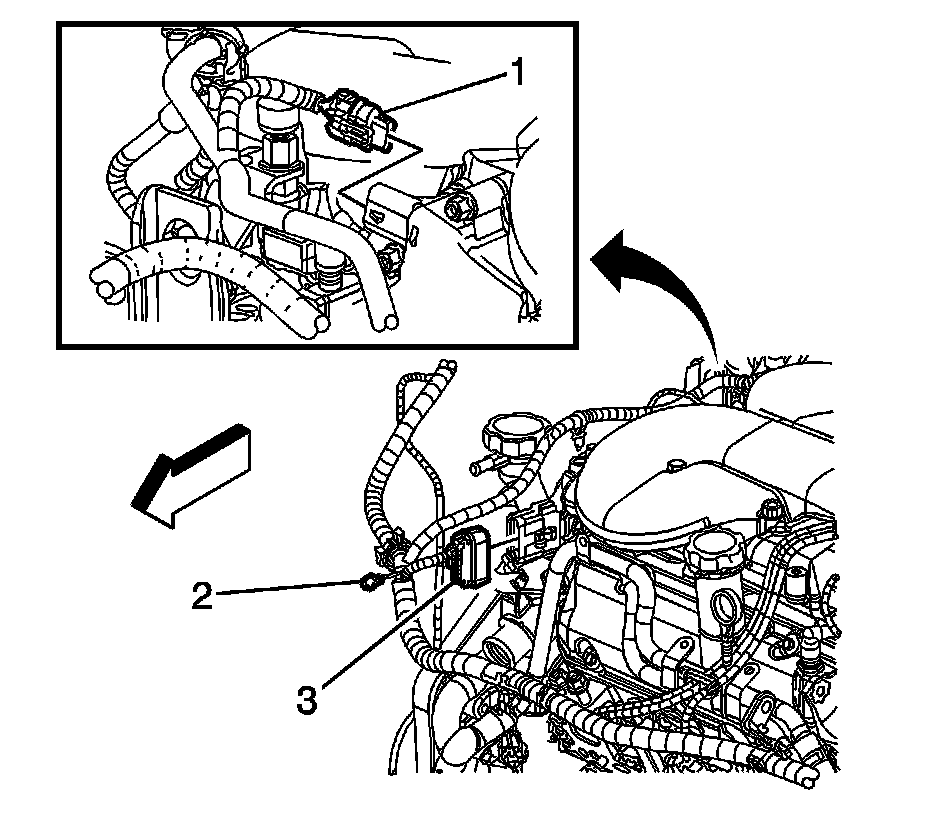 1
2
3