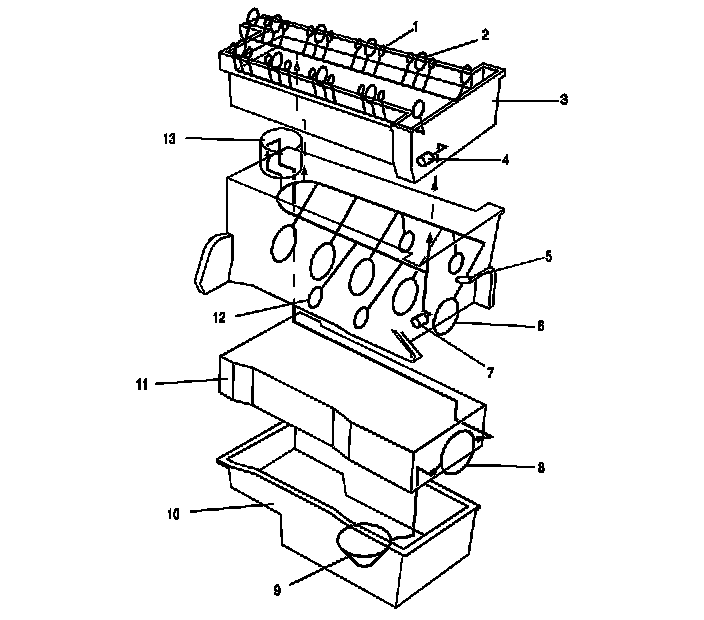 1
2
3
13
4
5
12
6
7
11
8
10
9