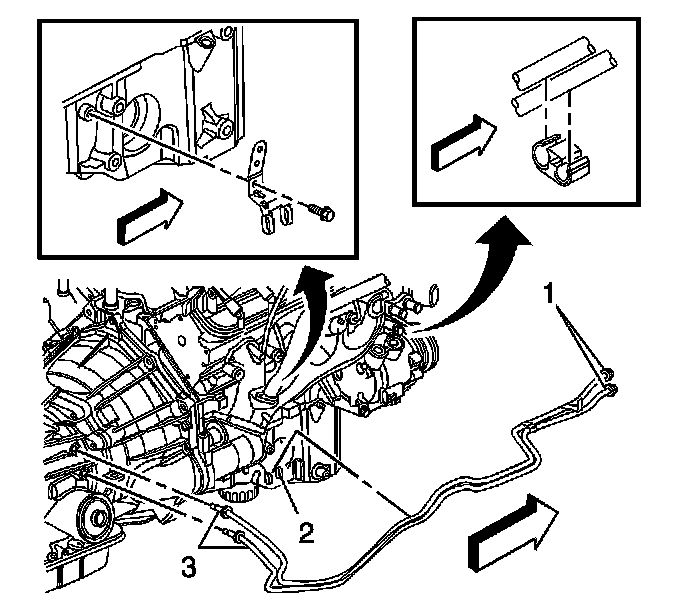 1

2

3