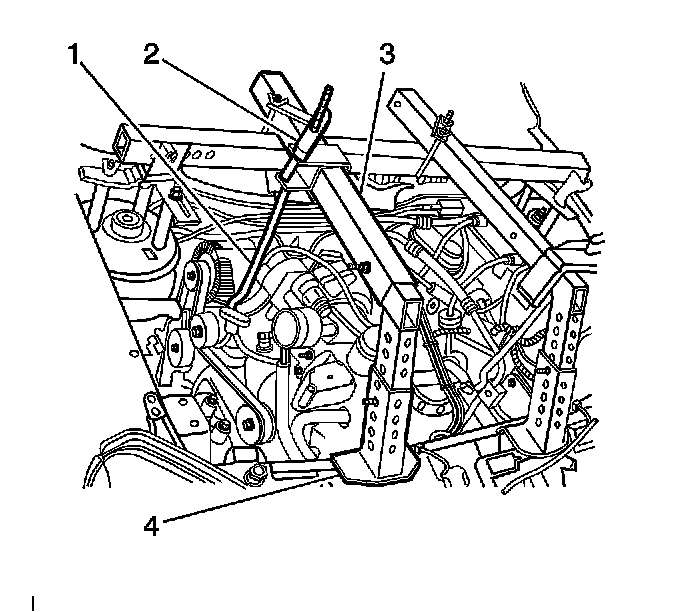 1
2
3
4