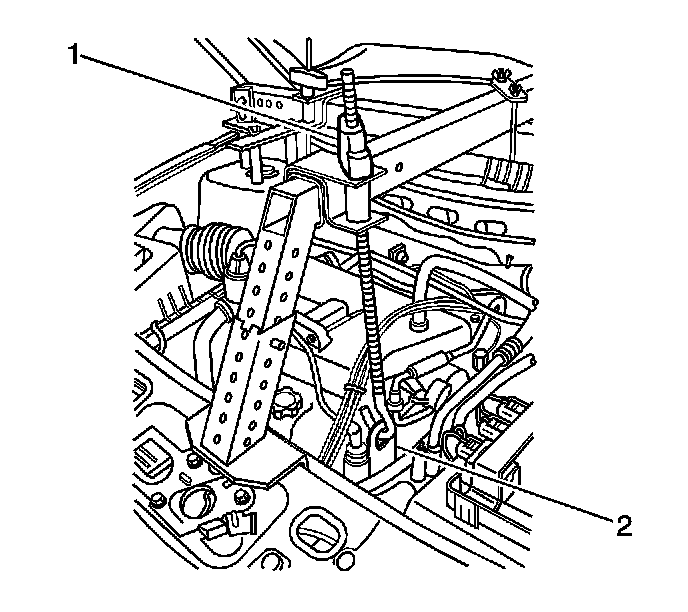 1

2