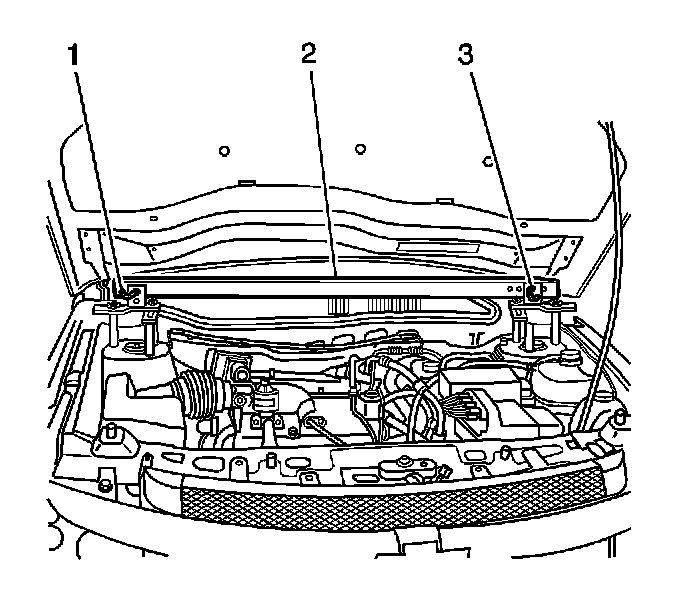 1
2
3