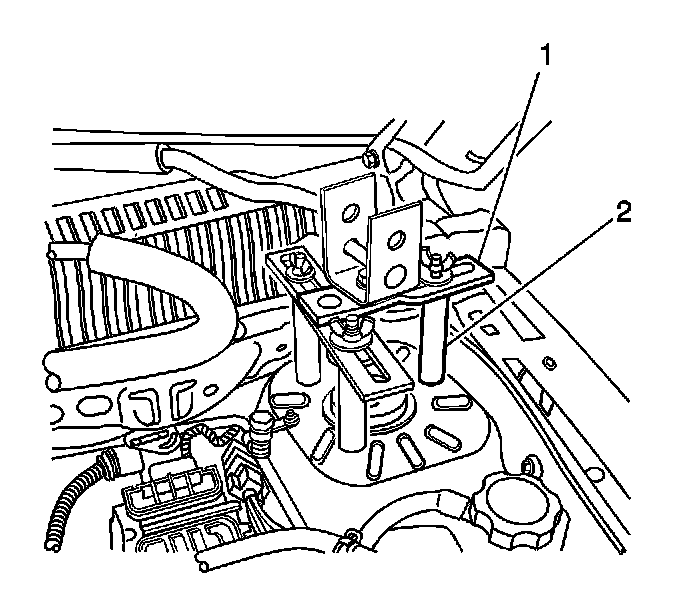 1
2