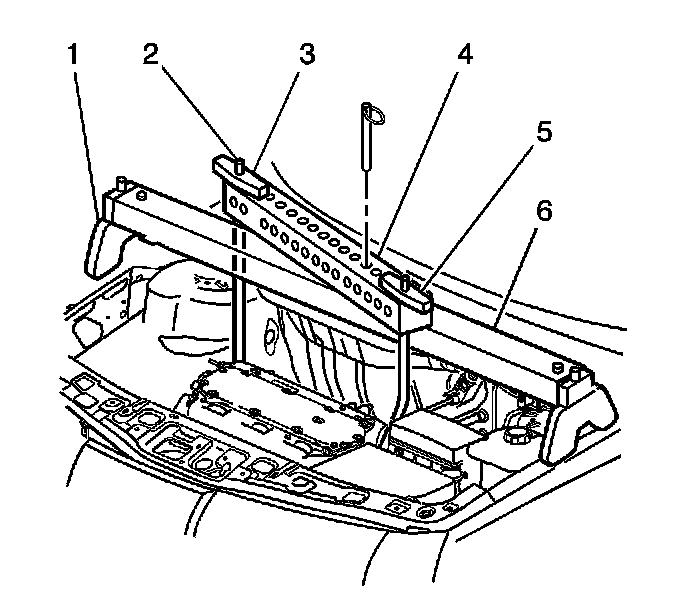 1
2
3
4
5
6