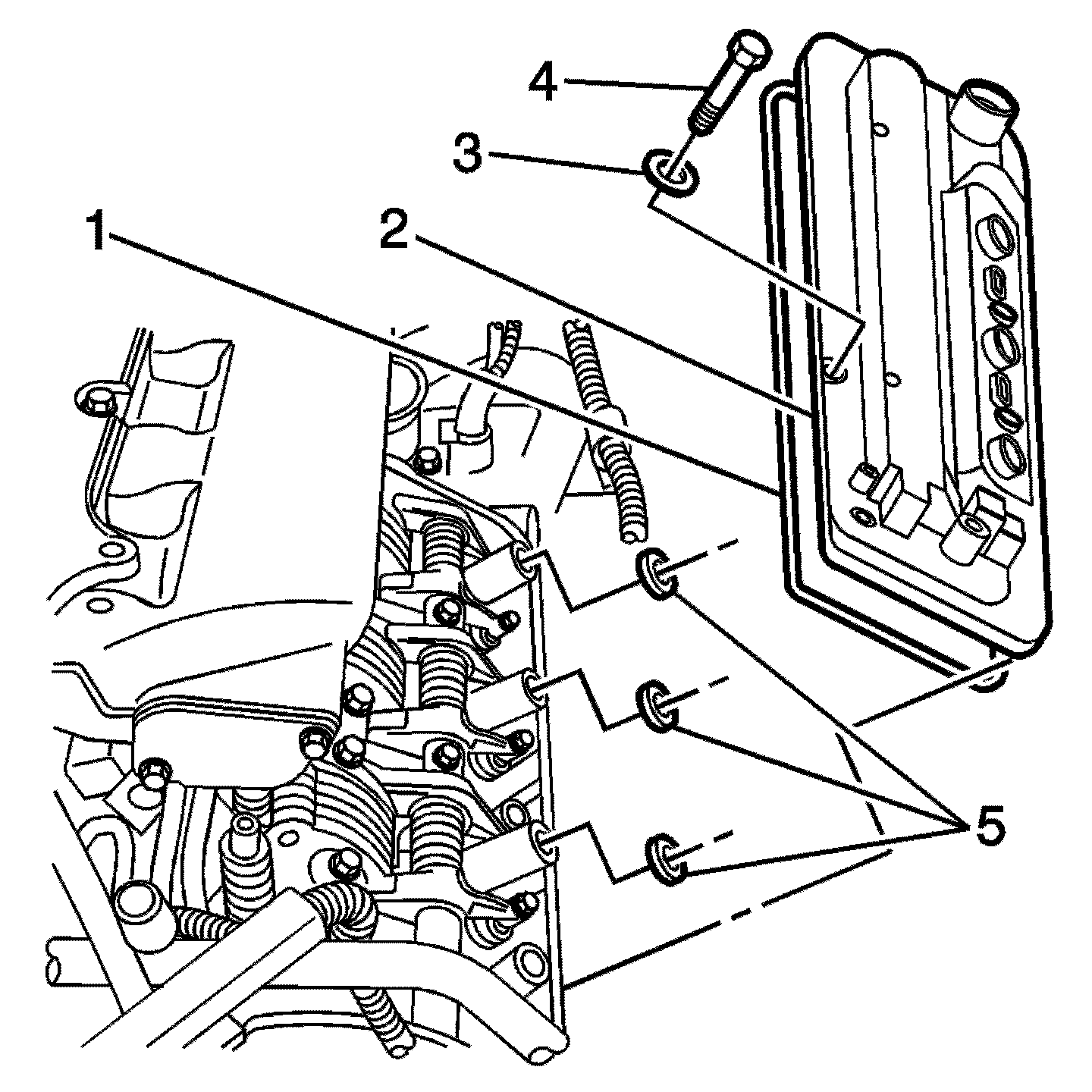 4
3
1
2
5