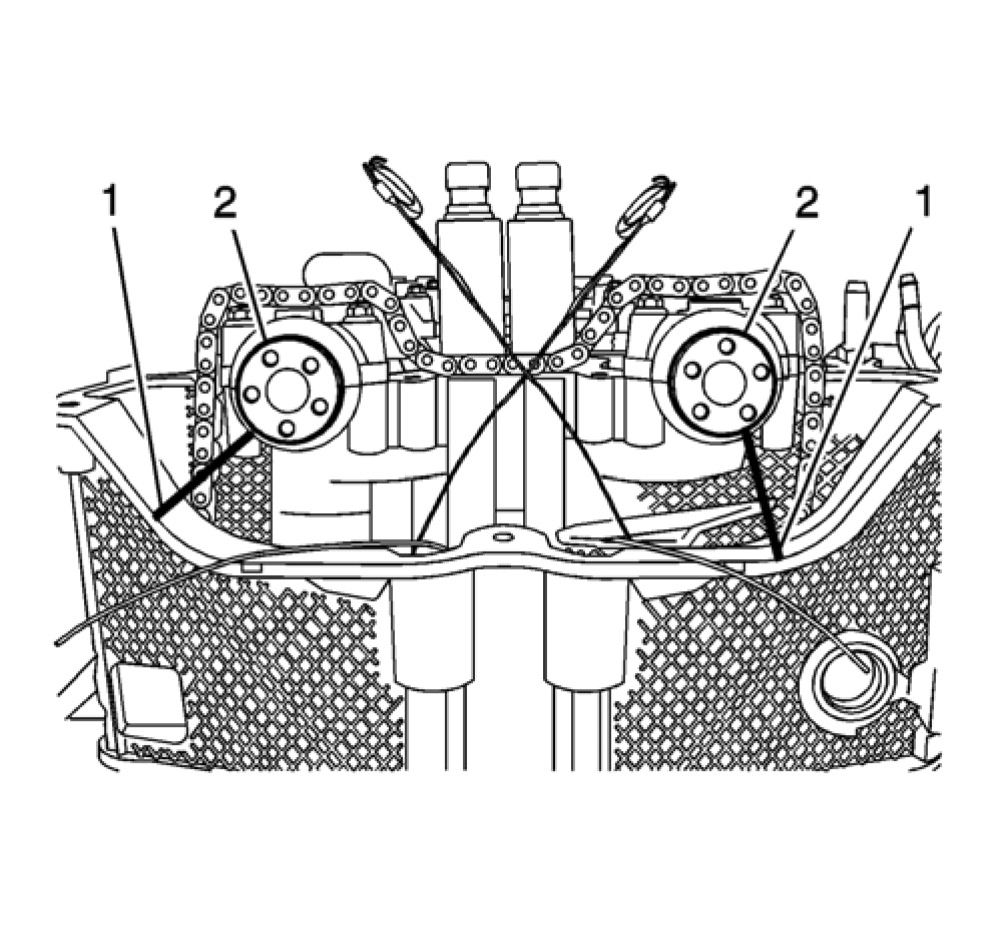 1
2
2
1