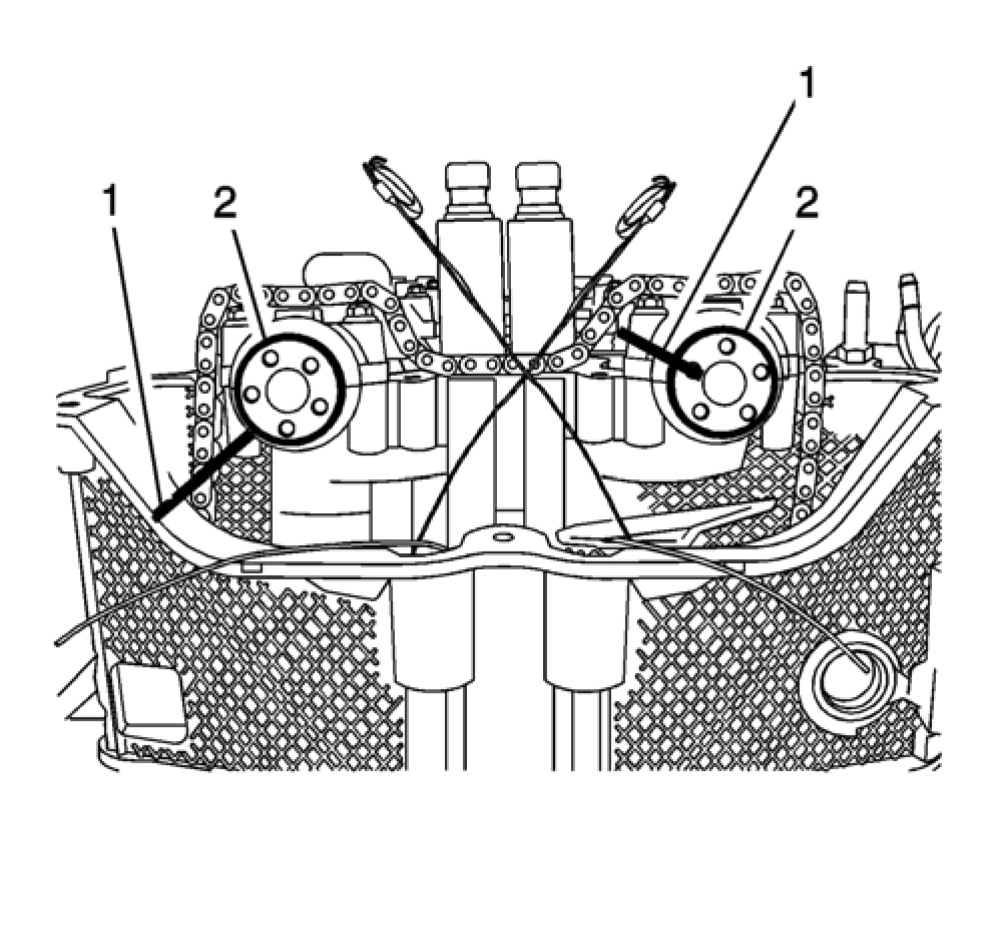 1
1
2
2