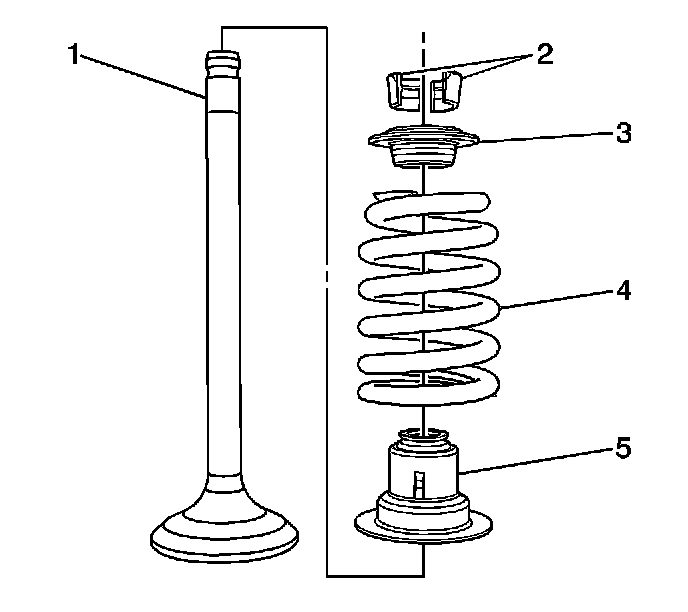 1
2
3
4
5