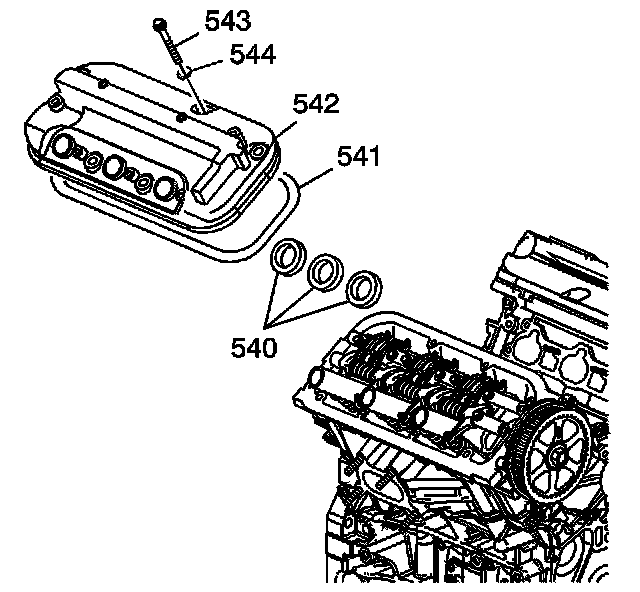 543
544
542
541
540