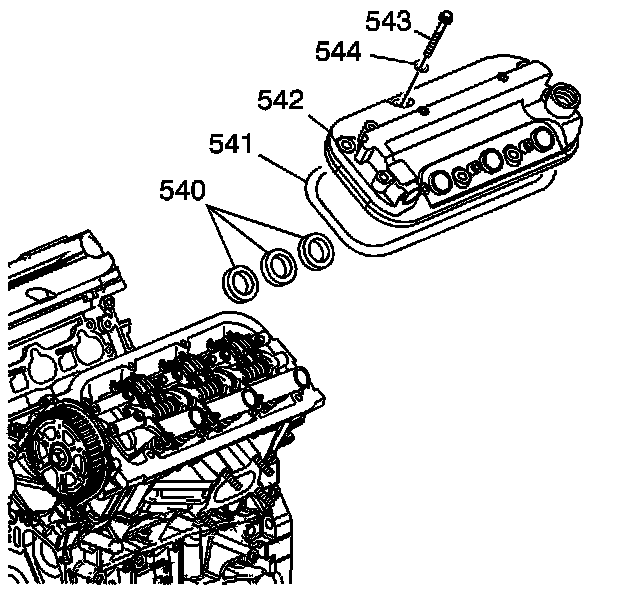 543
544
542
541
540