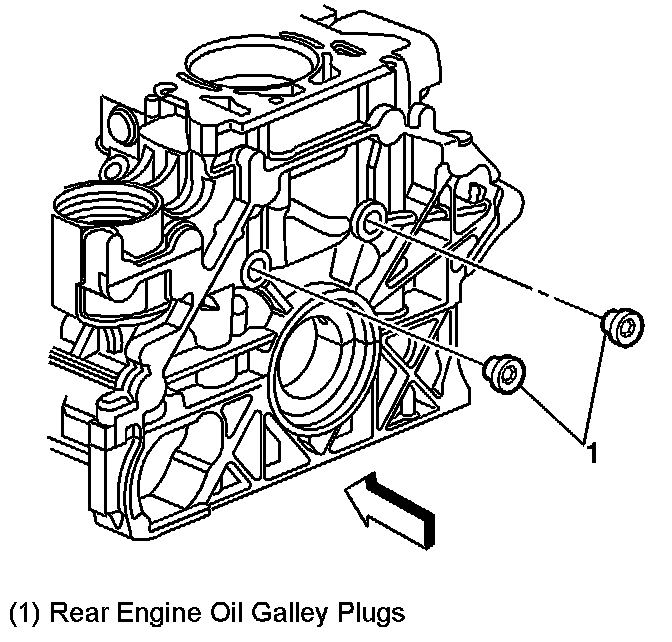 1

(1) Rear Engine Oil Galley Plugs