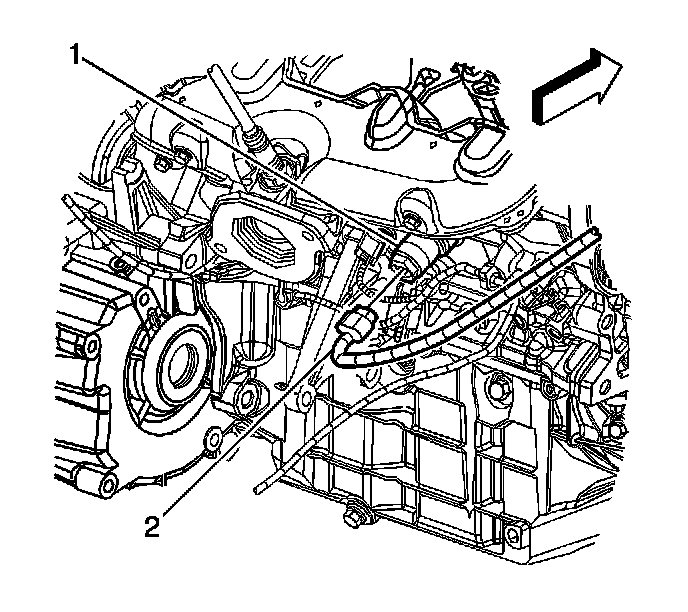 1

2