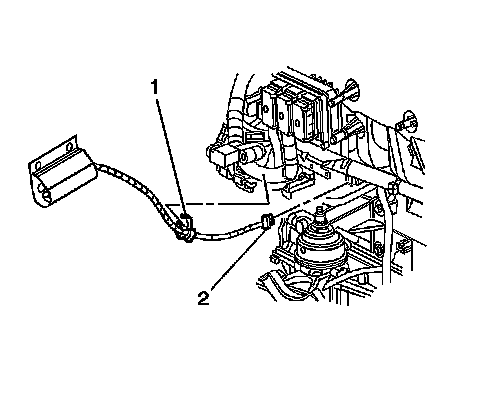 1
2