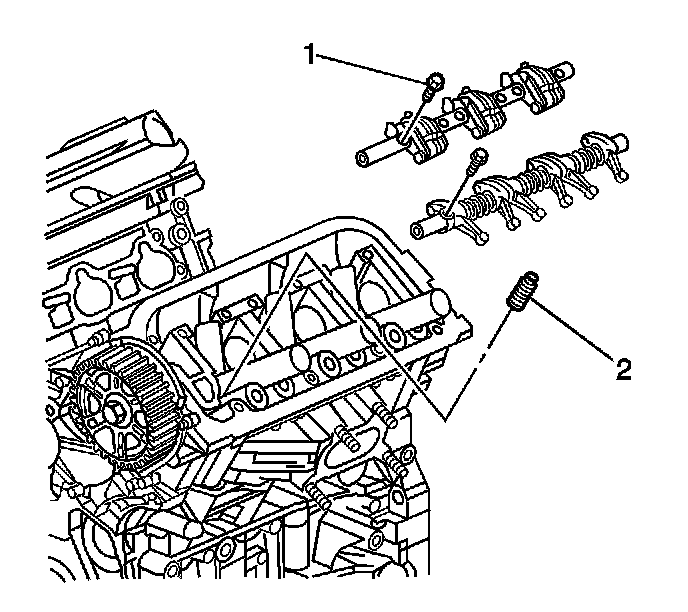 1

2