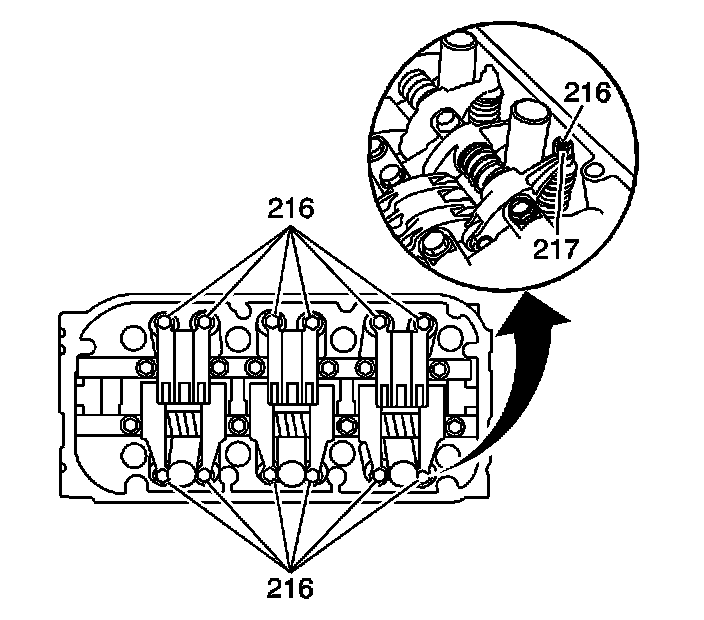 216
217
216
216