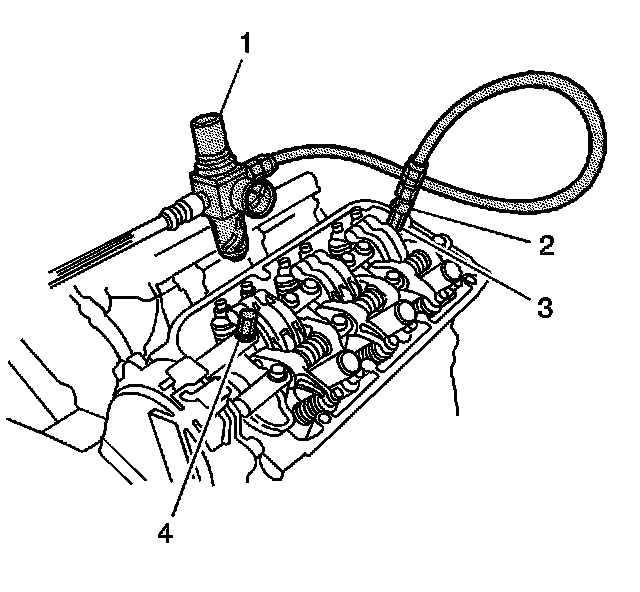 1
2
3
4