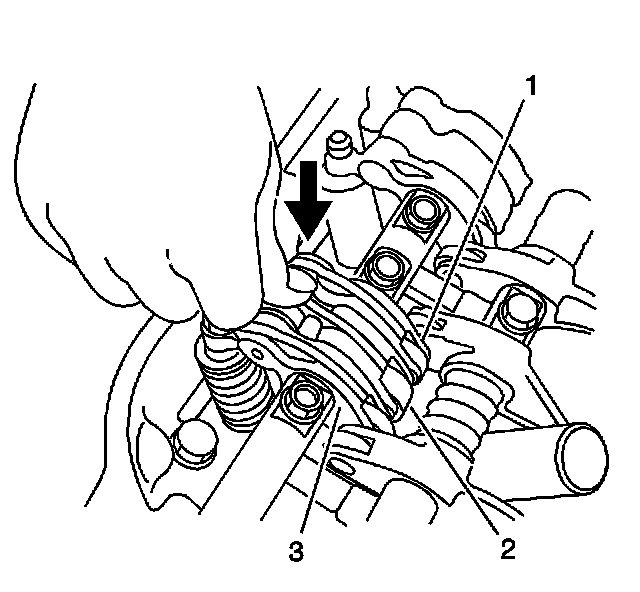 1
3
2