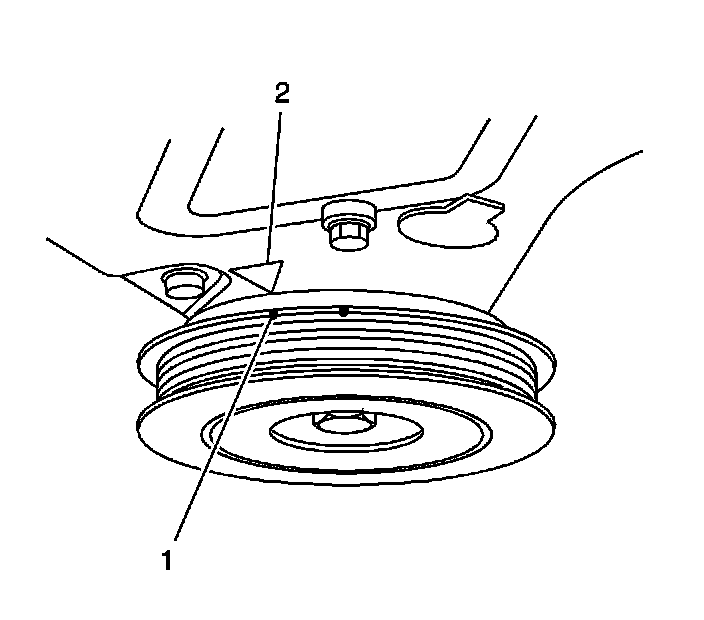 2

1