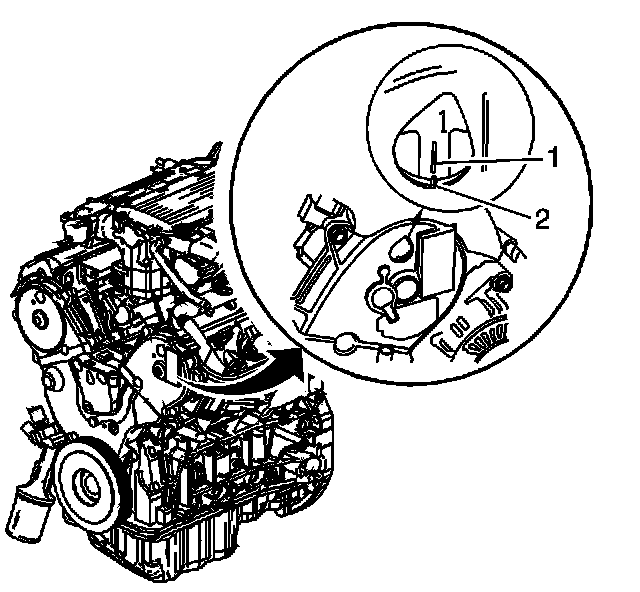 1
1
2