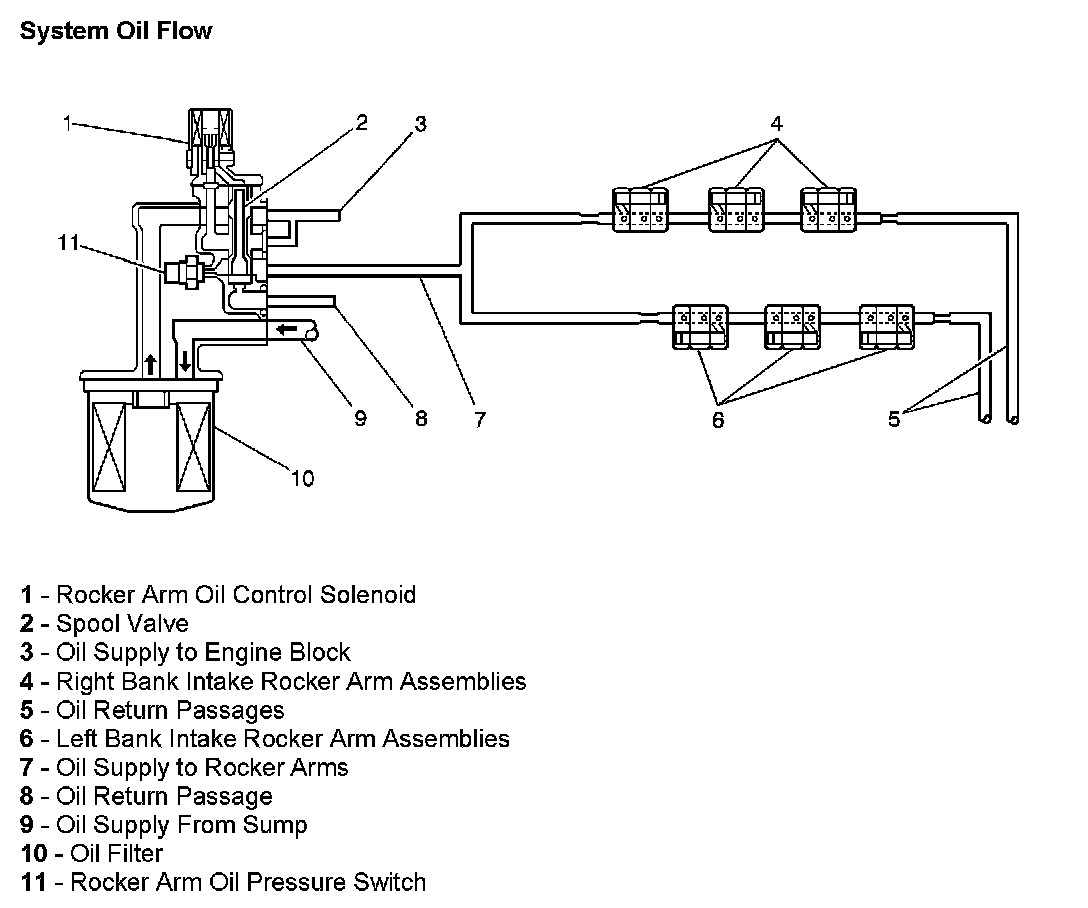 System Oil Flow

1
2
3
4
11
9
8
7
6
5
10

1 - Rocker Arm Oil Control Solenoid
2 - Spool Valve
3 - Oil Supply to Engine Block
4 - Right Bank Intake Rocker Arm Assemblies
5 - Oil Return Passages
6 - Left Bank Intake Rocker Arm Assemblies
7 - Oil Supply to Rocker Arms
8 - Oil Return Passage
9 - Oil Supply From Sump
10 - Oil Filter
11 - Rocker Arm Oil Pressure Switch