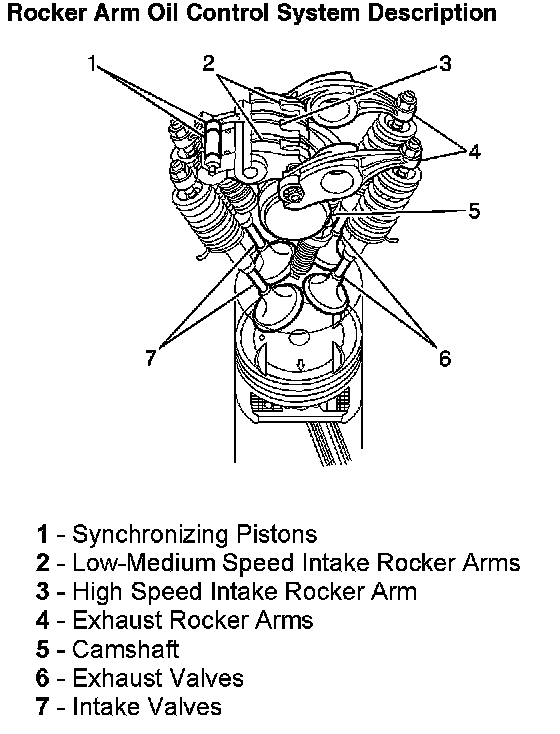 Rocker Arm Oil Control System Description

1
2
3
4
5
6
7

1 - Synchronizing Pistons
2 - Low-Medium Speed Intake Rocker Arms
3 - High Speed Intake Rocker Arm
4 - Exhaust Rocker Arms
5 - Camshaft
6 - Exhaust Valves
7 - Intake Valves