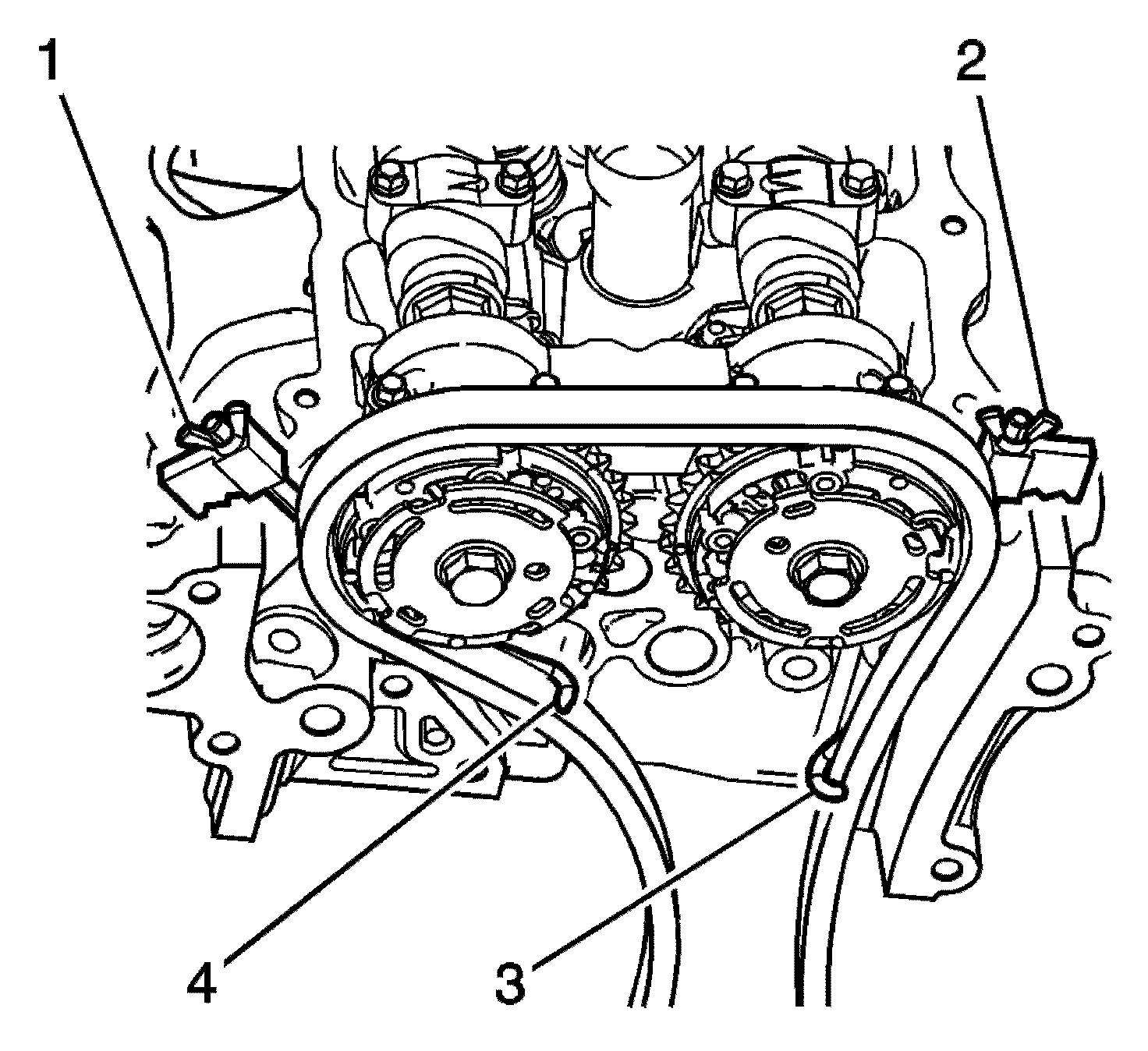 1
2
4
3