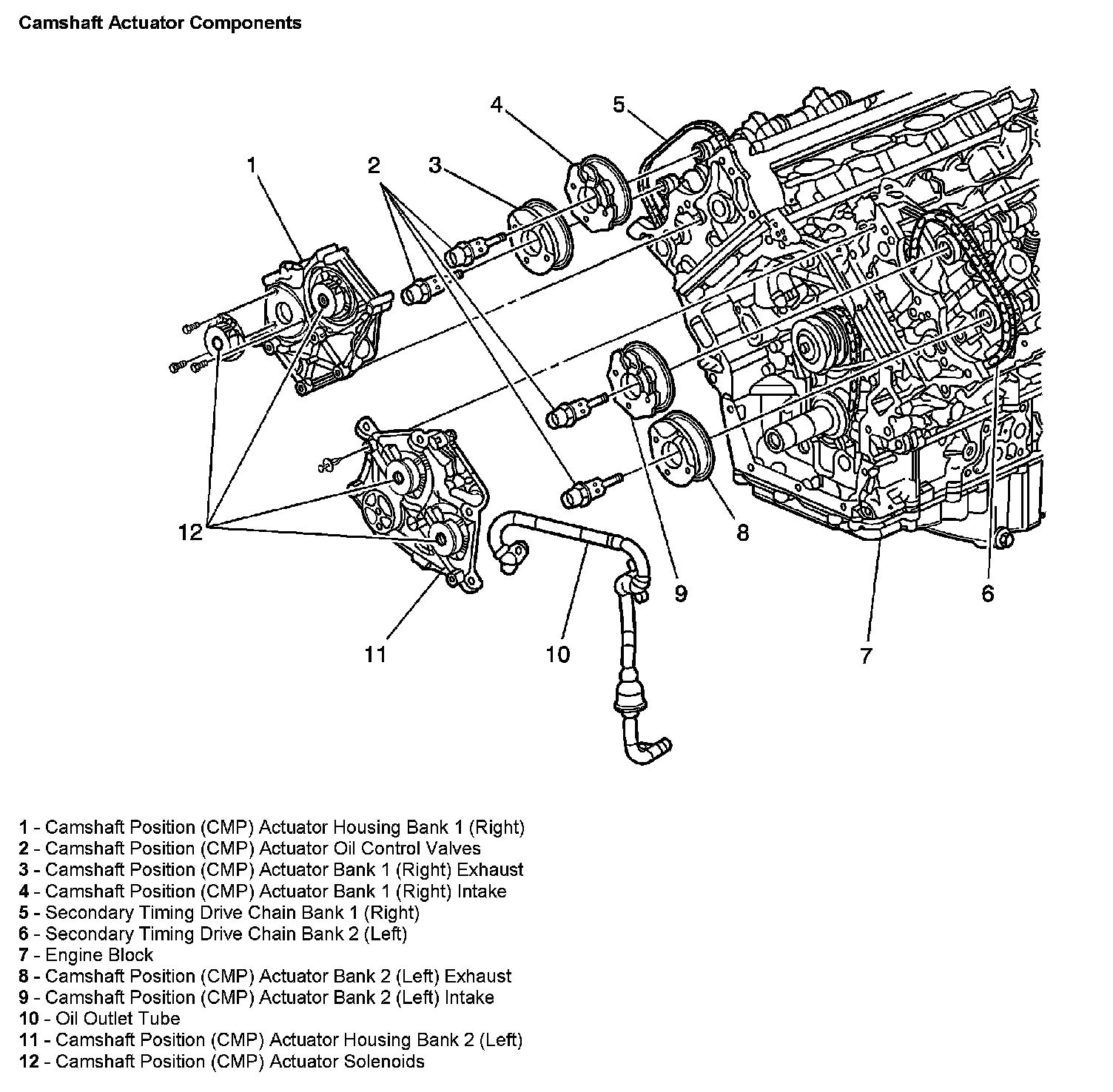 Camshaft Actuator Components

4
5
1
2
3
12
8
9
6
11
10
7

1 - Camshaft Position (CMP) Actuator Housing Bank 1 (Right)
2 - Camshaft Position (CMP) Actuator Oil Control Valves
3 - Camshaft Position (CMP) Actuator Bank 1 (Right) Exhaust
4 - Camshaft Position (CMP) Actuator Bank 1 (Right) Intake
5 - Secondary Timing Drive Chain Bank 1 (Right)
6 - Secondary Timing Drive Chain Bank 2 (Left)
7 - Engine Block
8 - Camshaft Position (CMP) Actuator Bank 2 (Left) Exhaust
9 - Camshaft Position (CMP) Actuator Bank 2 (Left) Intake
10 - Oil Outlet Tube
11 - Camshaft Position (CMP) Actuator Housing Bank 2 (Left)
12 - Camshaft Position (CMP) Actuator Solenoids