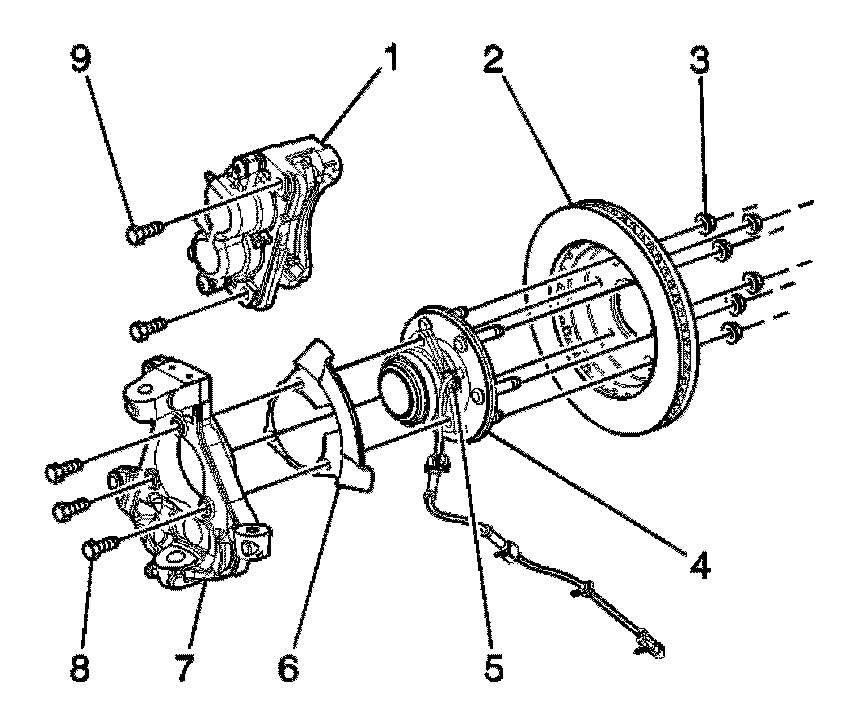 9
1
2
3
4
8
7
6
5