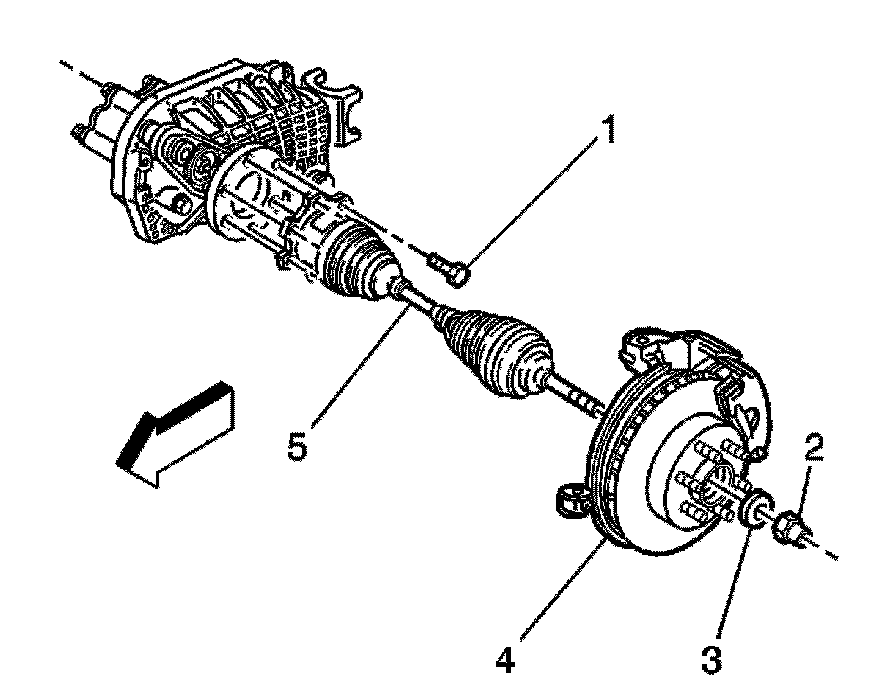 1
5
2
4
3