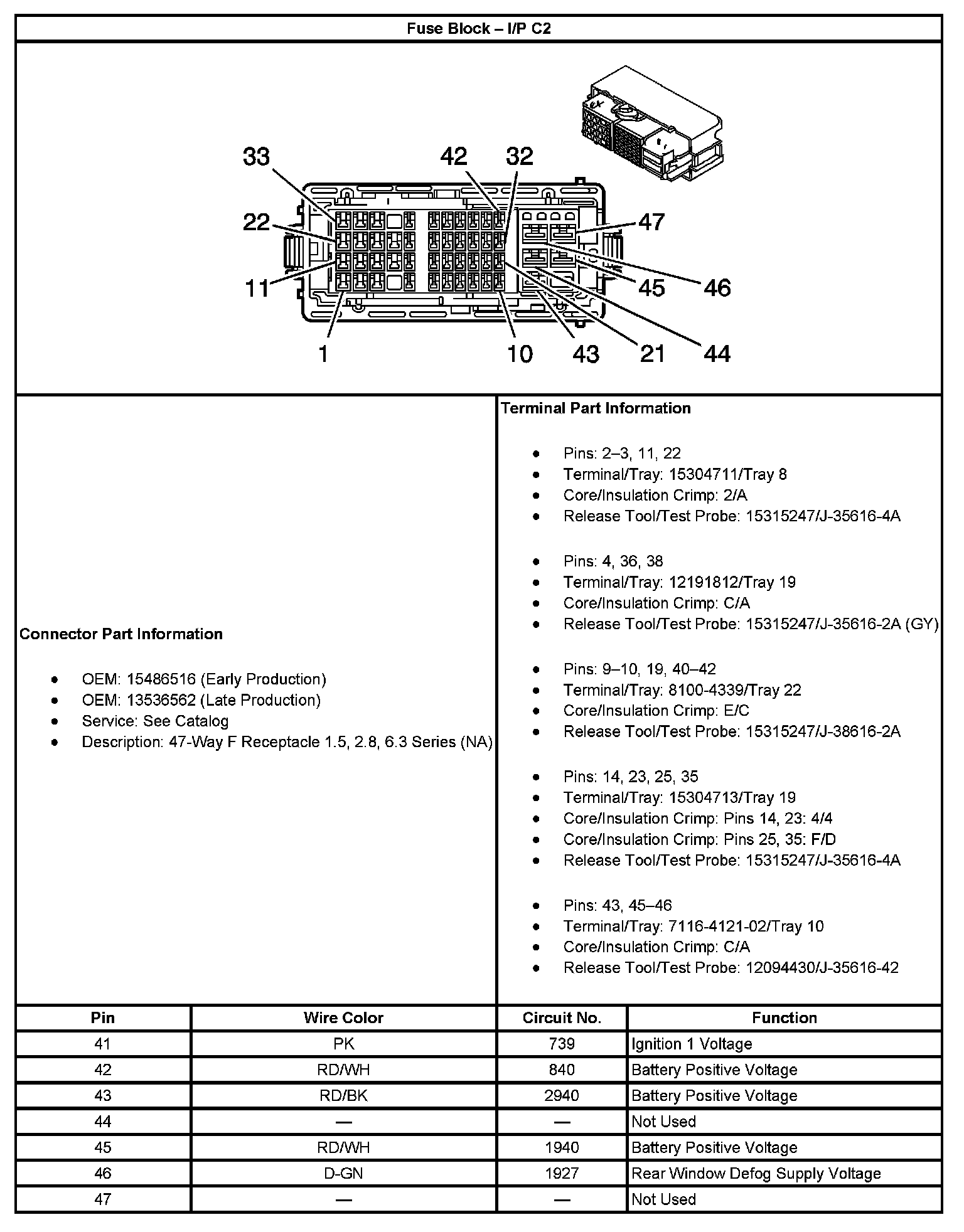 Fuse Block – I/P C2

33 42 32 22 47 11 45 46 1 10 43 21 44

Connector Part Information

- OEM: 15486516 (Early Production)
- OEM: 13536562 (Late Production)
- Service: See Catalog
- Description: 47-Way F Receptacle 1.5, 2.8, 6.3 Series (NA)

Terminal Part Information

- Pins: 2–3, 11, 22
- Terminal/Tray: 15304711/Tray 8
- Core/Insulation Crimp: 2/A
- Release Tool/Test Probe: 15315247/J-35616-4A

- Pins: 4, 36, 38
- Terminal/Tray: 12191812/Tray 19
- Core/Insulation Crimp: C/A
- Release Tool/Test Probe: 15315247/J-35616-2A (GY)

- Pins: 9–10, 19, 40–42
- Terminal/Tray: 8100-4339/Tray 22
- Core/Insulation Crimp: E/C
- Release Tool/Test Probe: 15315247/J-38616-2A

- Pins: 14, 23, 25, 35
- Terminal/Tray: 15304713/Tray 19
- Core/Insulation Crimp: Pins 14, 23: 4/4
- Core/Insulation Crimp: Pins 25, 35: F/D
- Release Tool/Test Probe: 15315247/J-35616-4A

- Pins: 43, 45–46
- Terminal/Tray: 7116-4121-02/Tray 10
- Core/Insulation Crimp: C/A
- Release Tool/Test Probe: 12094430/J-35616-42

| Pin | Wire Color | Circuit No. | Function |
|---|---|---|---|
| 41 | PK | 739 | Ignition 1 Voltage |
| 42 | RD/WH | 840 | Battery Positive Voltage |
| 43 | RD/BK | 2940 | Battery Positive Voltage |
| 44 | — | — | Not Used |
| 45 | RD/WH | 1940 | Battery Positive Voltage |
| 46 | D-GN | 1927 | Rear Window Defog Supply Voltage |
| 47 | — | — | Not Used |