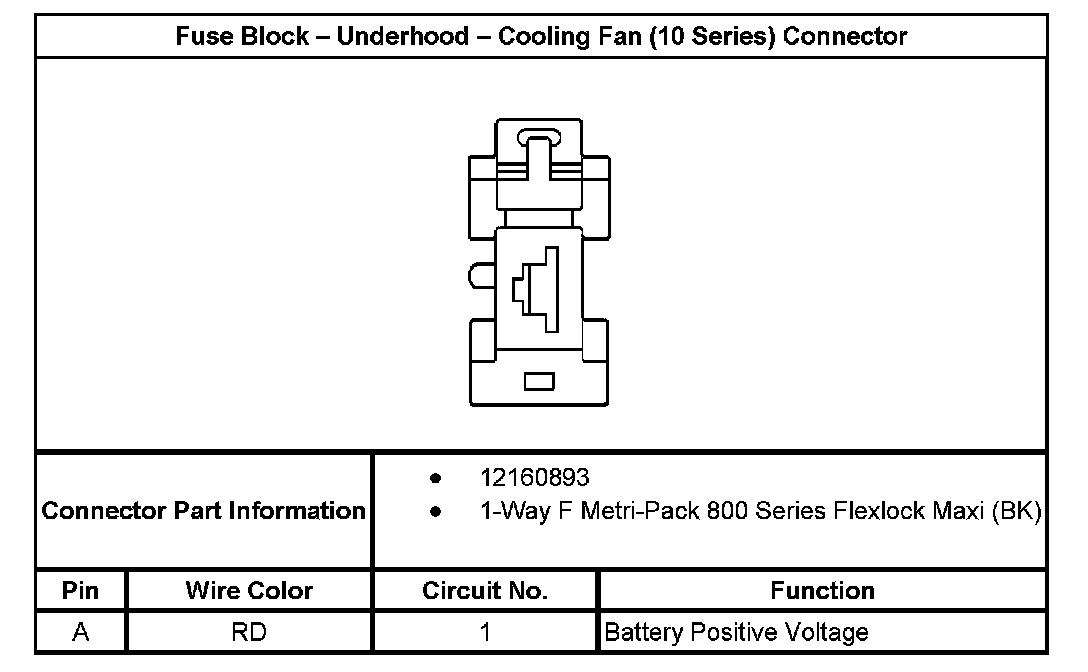 Fuse Block – Underhood – Cooling Fan (10 Series) Connector

Connector Part Information
- 12160893
- 1-Way F Metri-Pack 800 Series Flexlock Maxi (BK)

| Pin | Wire Color | Circuit No. | Function |
|---|---|---|---|
| A | RD | 1 | Battery Positive Voltage |