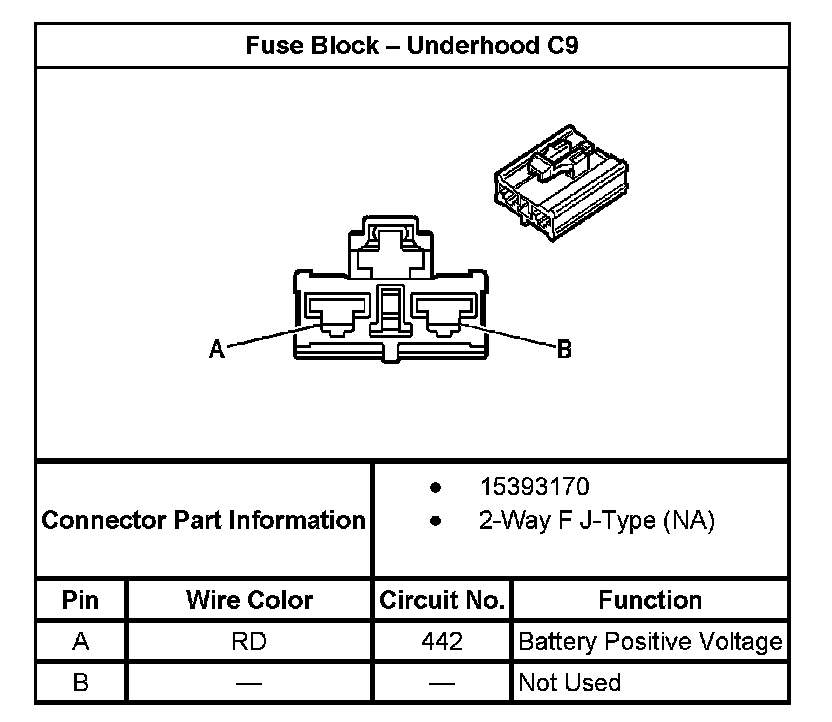 Fuse Block – Underhood C9

A

B

Connector Part Information

- 15393170
- 2-Way F J-Type (NA)

| Pin | Wire Color | Circuit No. | Function |
|---|---|---|---|
| A | RD | 442 | Battery Positive Voltage |
| B | — | — | Not Used |