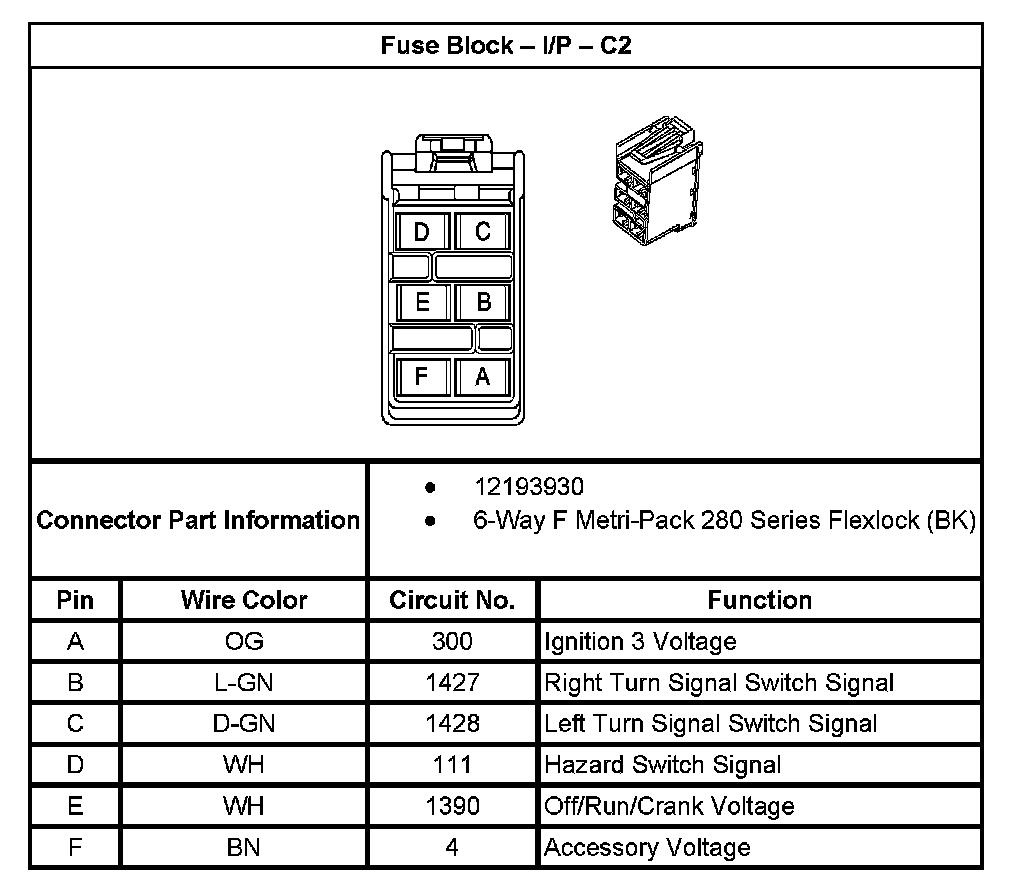 Fuse Block – I/P – C2

D C
E B
F A

Connector Part Information
• 12193930
• 6-Way F Metri-Pack 280 Series Flexlock (BK)

| Pin | Wire Color | Circuit No. | Function |
|---|---|---|---|
| A | OG | 300 | Ignition 3 Voltage |
| B | L-GN | 1427 | Right Turn Signal Switch Signal |
| C | D-GN | 1428 | Left Turn Signal Switch Signal |
| D | WH | 111 | Hazard Switch Signal |
| E | WH | 1390 | Off/Run/Crank Voltage |
| F | BN | 4 | Accessory Voltage |