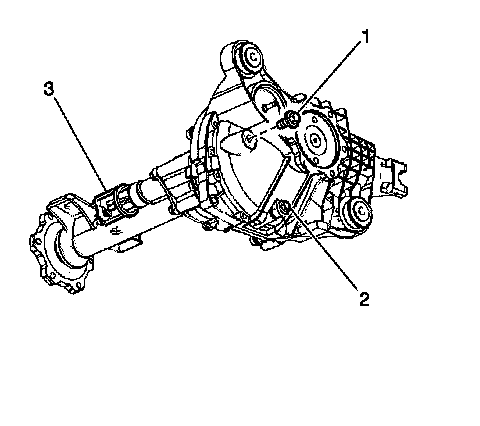 1

3

2