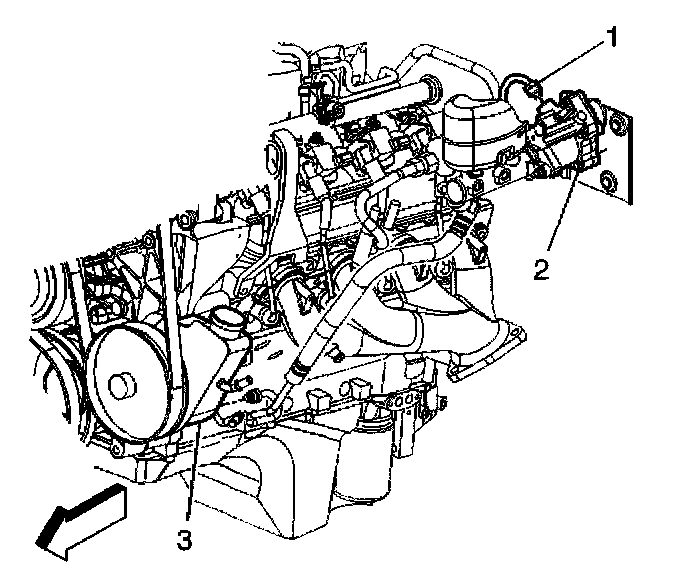 1
2
3