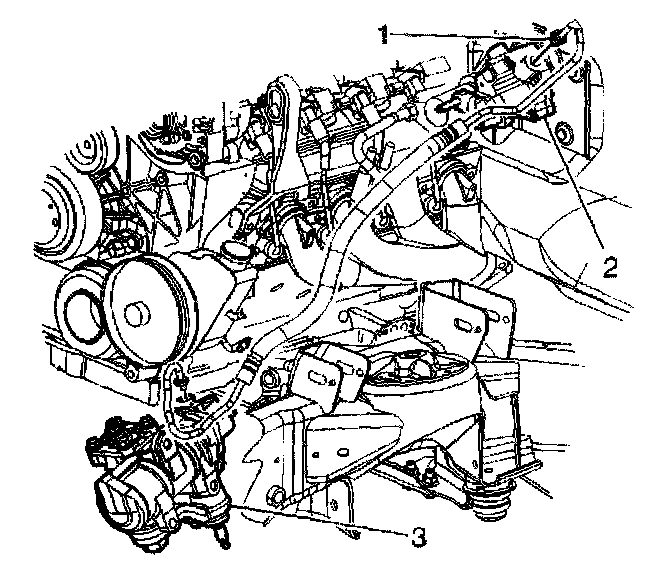 1
2
3