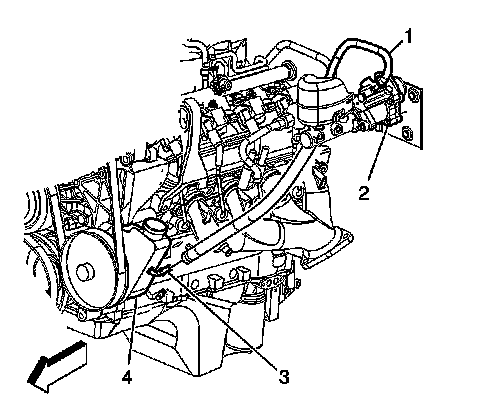 1
2
4
3